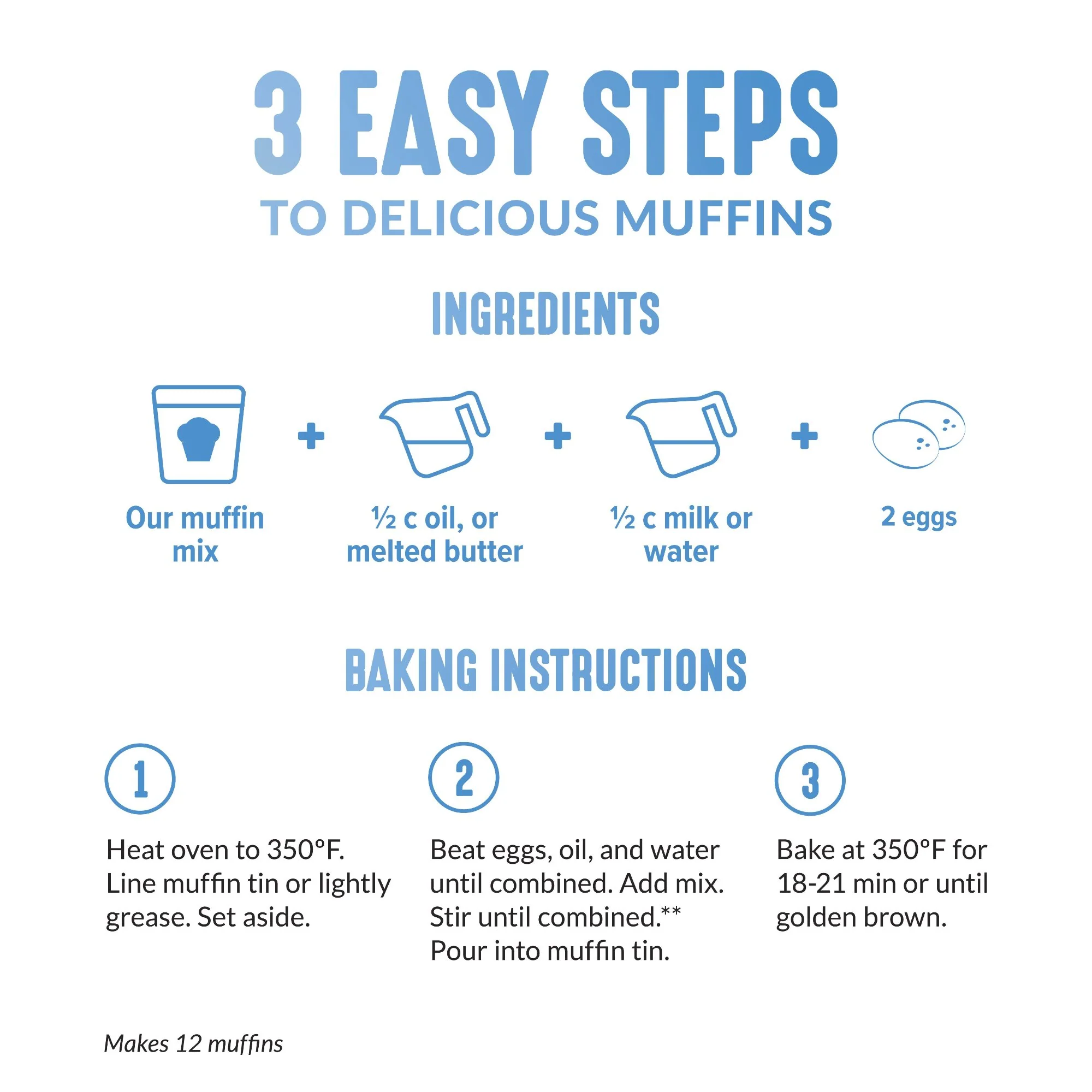 3 EASY STEPS
TO DELICIOUS MUFFINS

INGREDIENTS

Our muffin mix + ½ c oil, or melted butter + ½ c milk or water + 2 eggs

BAKING INSTRUCTIONS

1

Heat oven to 350°F. Line muffin tin or lightly grease. Set aside.

2

Beat eggs, oil, and water until combined. Add mix. Stir until combined.** Pour into muffin tin.

3

Bake at 350°F for 18-21 min or until golden brown.

Makes 12 muffins